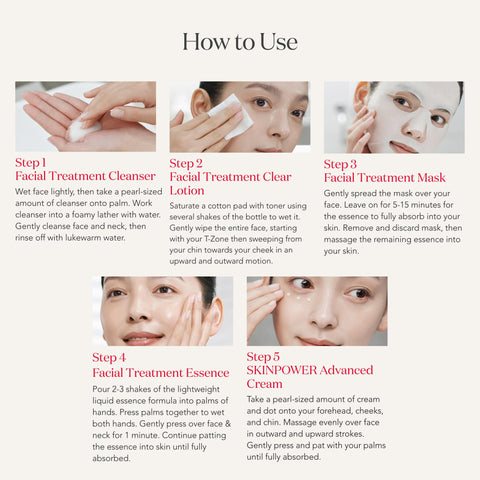 How to Use

Step 1
Facial Treatment Cleanser
Wet face lightly, then take a pearl-sized amount of cleanser onto palm. Work cleanser into a foamy lather with water. Gently cleanse face and neck, then rinse off with lukewarm water.

Step 2
Facial Treatment Clear Lotion
Saturate a cotton pad with toner using several shakes of the bottle to wet it. Gently wipe the entire face, starting with your T-Zone then sweeping from your chin towards your cheek in an upward and outward motion.

Step 3
Facial Treatment Mask
Gently spread the mask over your face. Leave on for 5-15 minutes for the essence to fully absorb into your skin. Remove and discard mask, then massage the remaining essence into your skin.

Step 4
Facial Treatment Essence
Pour 2-3 shakes of the lightweight liquid essence formula into palms of hands. Press palms together to wet both hands. Gently press over face & neck for 1 minute. Continue patting the essence into skin until fully absorbed.

Step 5
SKINPOWER Advanced Cream
Take a pearl-sized amount of cream and dot onto your forehead, cheeks, and chin. Massage evenly over face in outward and upward strokes. Gently press and pat with your palms until fully absorbed.