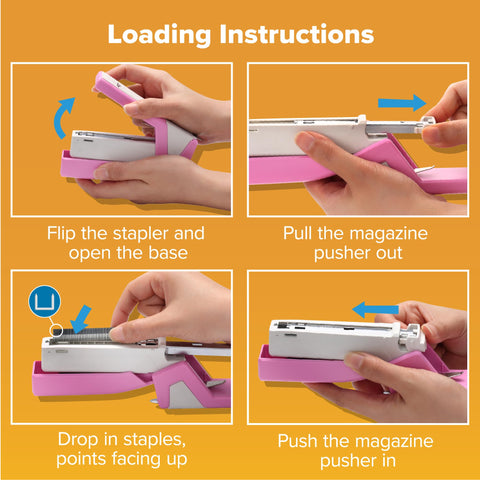 Loading Instructions

Flip the stapler and open the base

Pull the magazine pusher out

Drop in staples, points facing up

Push the magazine pusher in